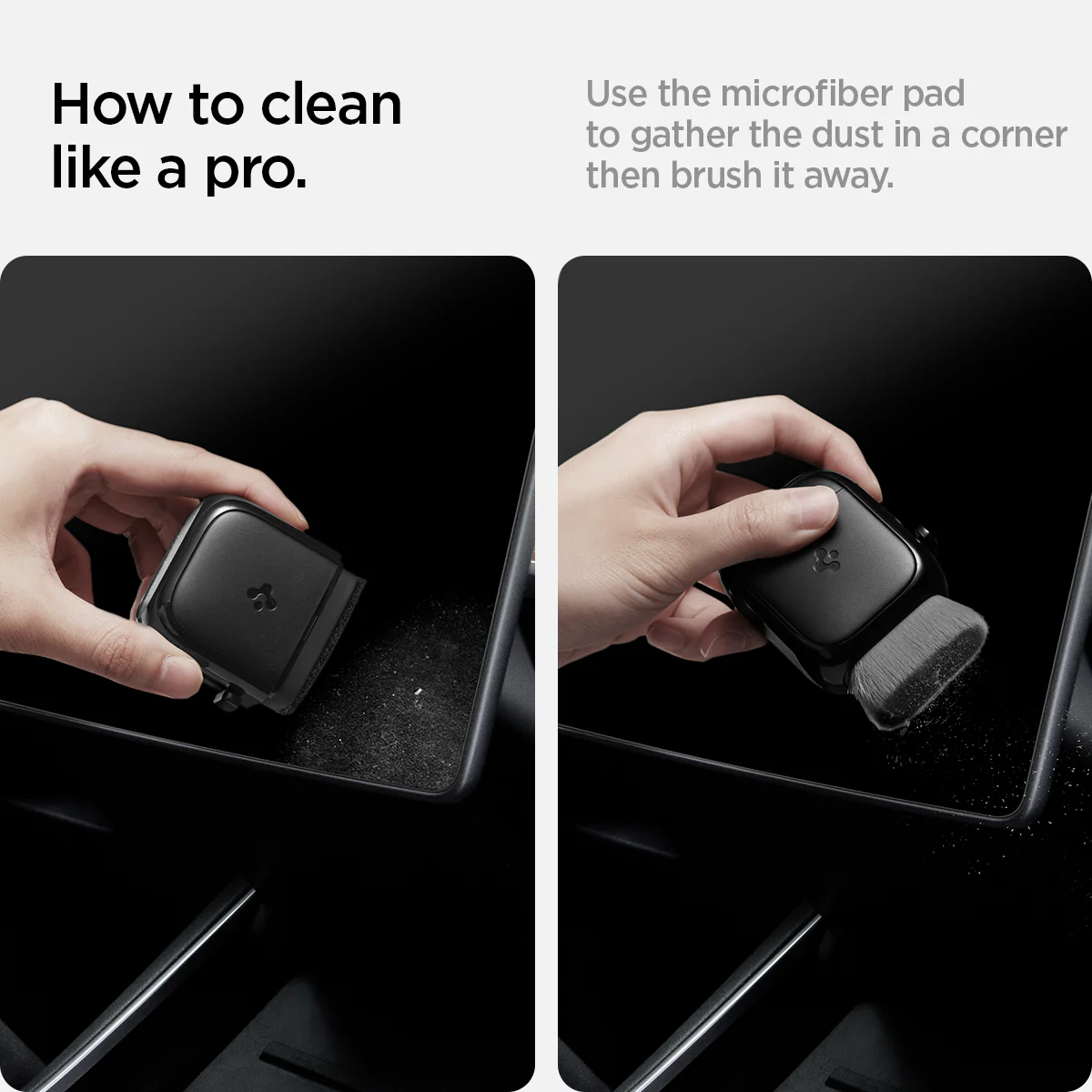 How to clean like a pro.

Use the microfiber pad to gather the dust in a corner then brush it away.