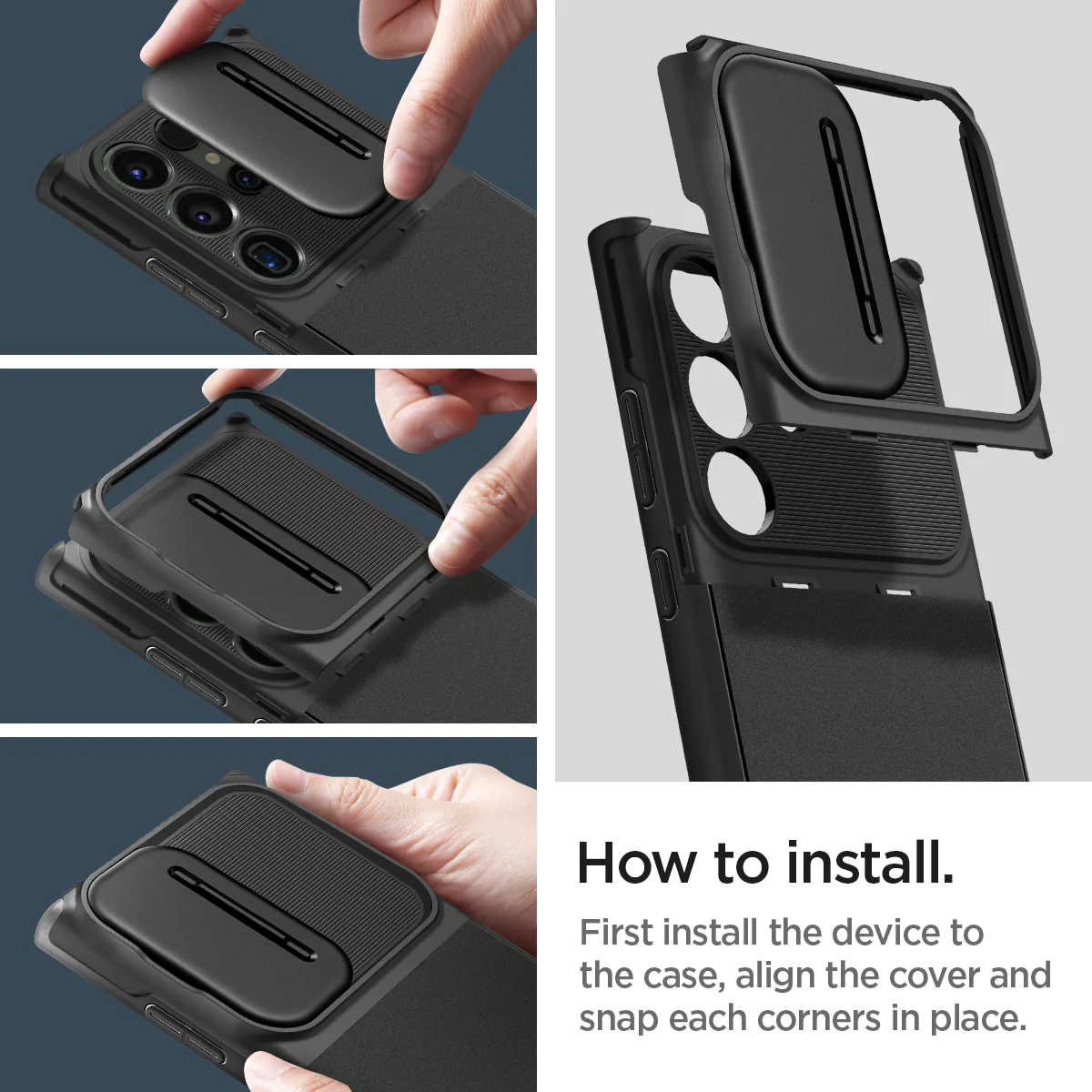 How to install.

First install the device to the case, align the cover and snap each corners in place.